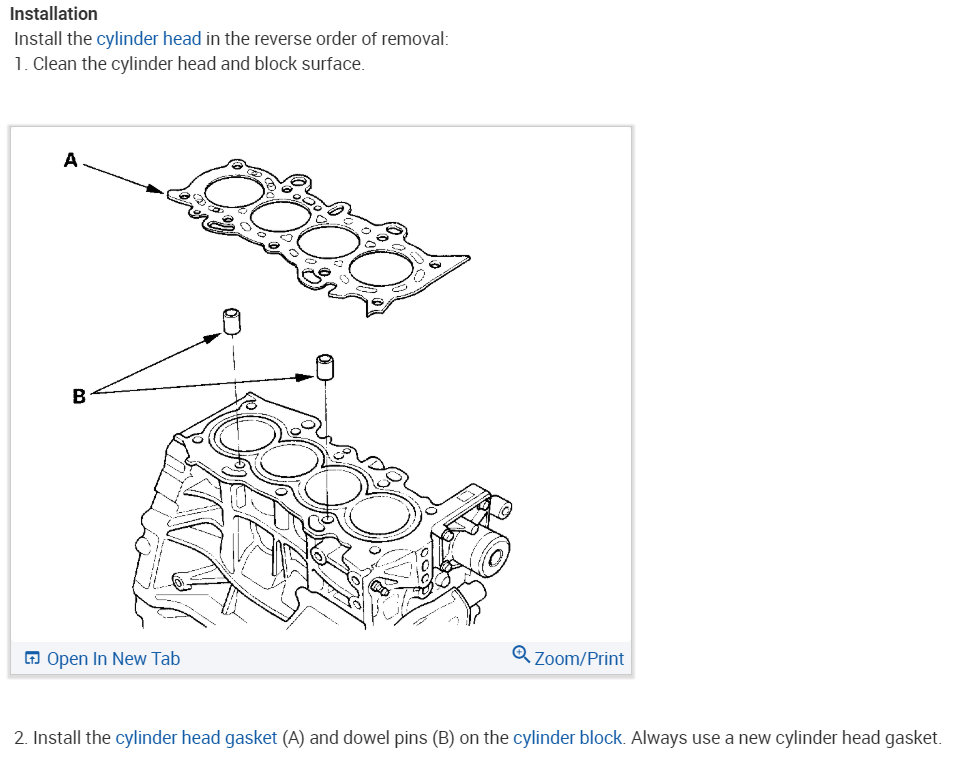 Installation

Install the cylinder head in the reverse order of removal:

1. Clean the cylinder head and block surface.

A

B

Open In New Tab

Zoom/Print

2. Install the cylinder head gasket (A) and dowel pins (B) on the cylinder block. Always use a new cylinder head gasket.