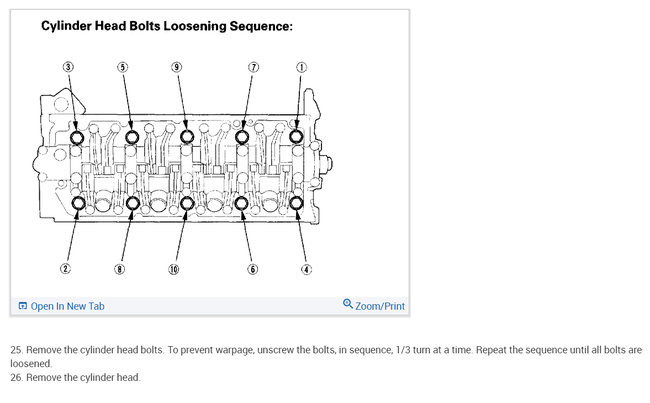 Cylinder Head Bolts Loosening Sequence:

③ ⑤ ⑨ ⑦ ①

② ⑧ ⑩ ⑥ ④

Open In New Tab

Zoom/Print

25. Remove the cylinder head bolts. To prevent warpage, unscrew the bolts, in sequence, 1/3 turn at a time. Repeat the sequence until all bolts are loosened.
26. Remove the cylinder head.