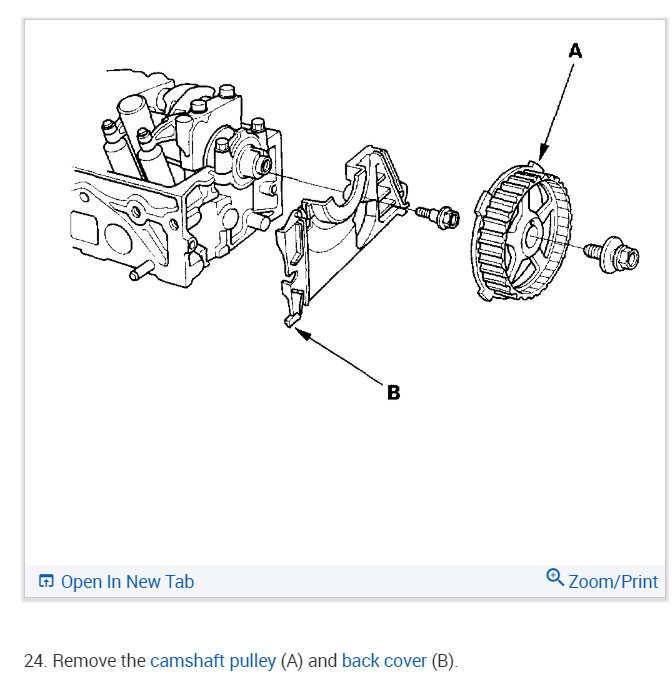 A

B

Open In New Tab

Zoom/Print

24. Remove the camshaft pulley (A) and back cover (B).