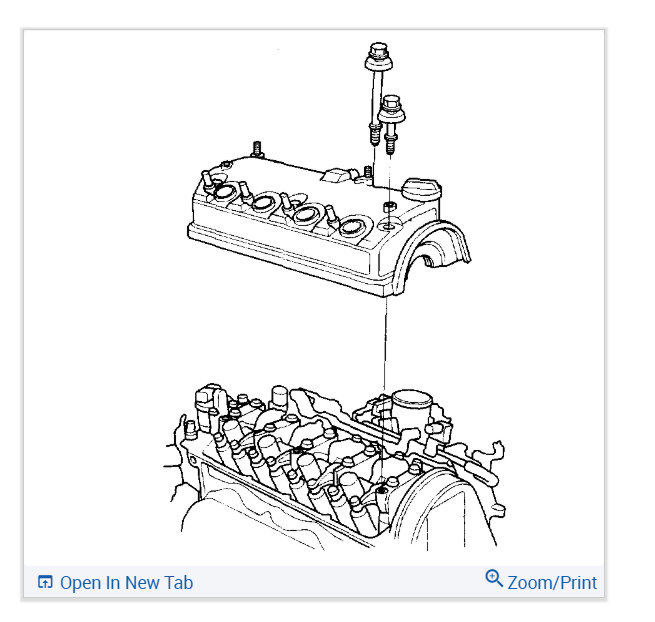 Open In New Tab

Zoom/Print