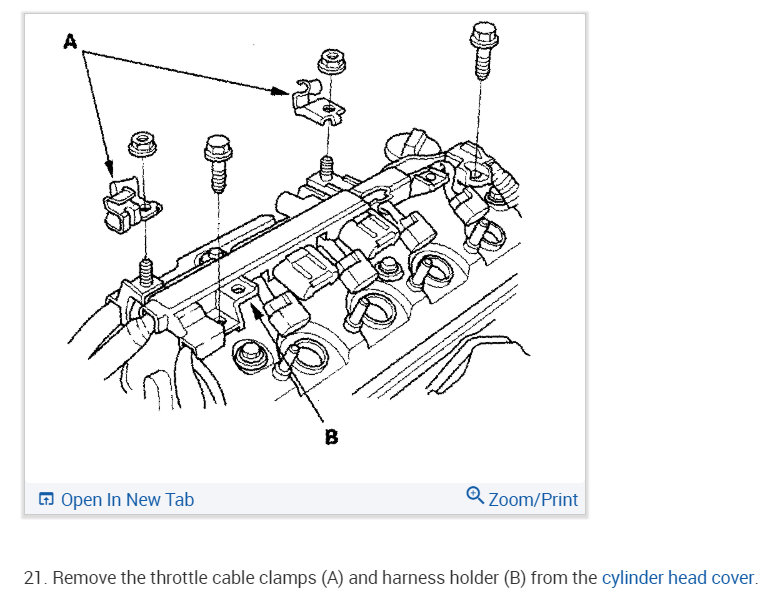 A

B

Open In New Tab

Zoom/Print

21. Remove the throttle cable clamps (A) and harness holder (B) from the cylinder head cover.