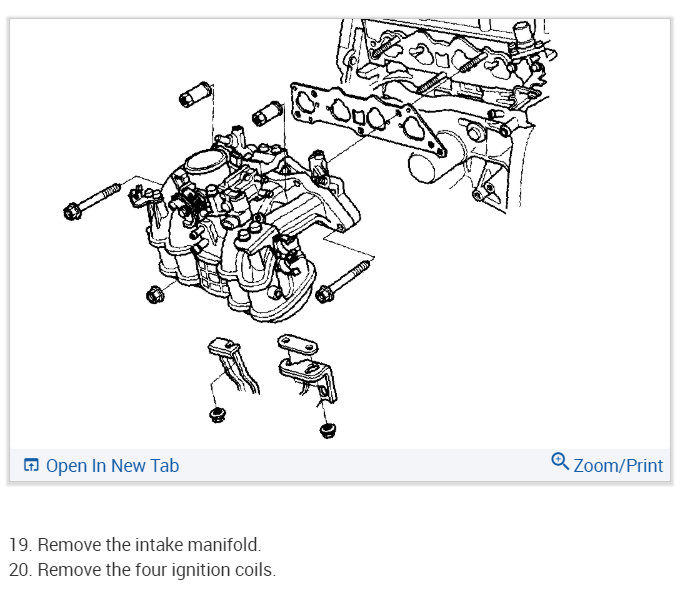 Open In New Tab

Zoom/Print

19. Remove the intake manifold.
20. Remove the four ignition coils.