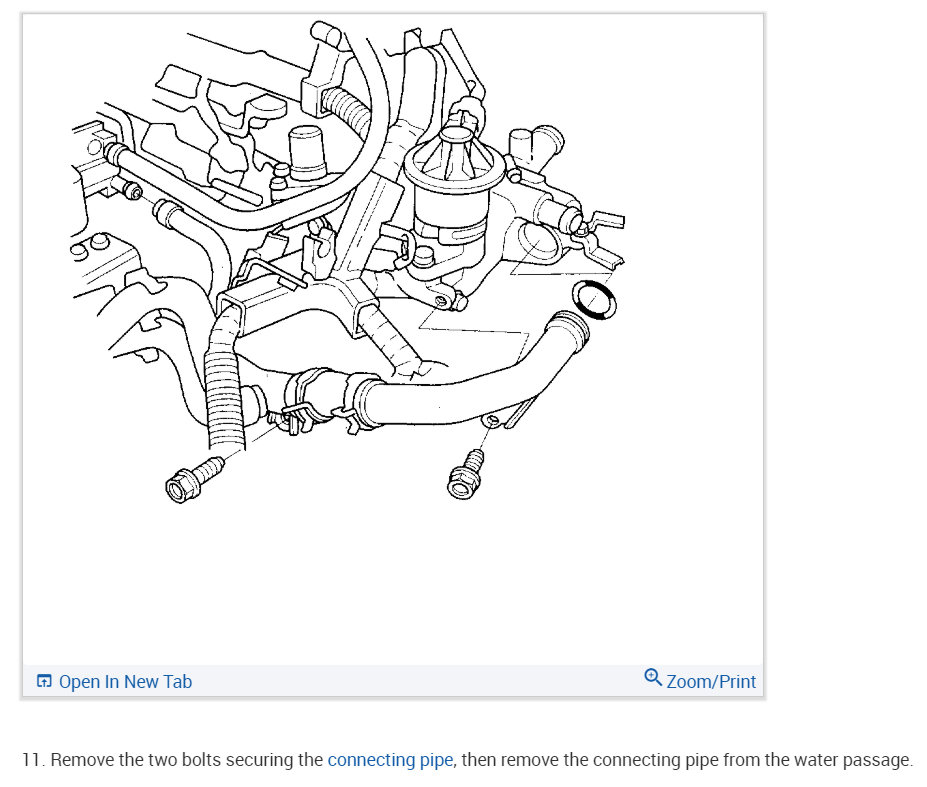 Open In New Tab

Zoom/Print

11. Remove the two bolts securing the connecting pipe, then remove the connecting pipe from the water passage.