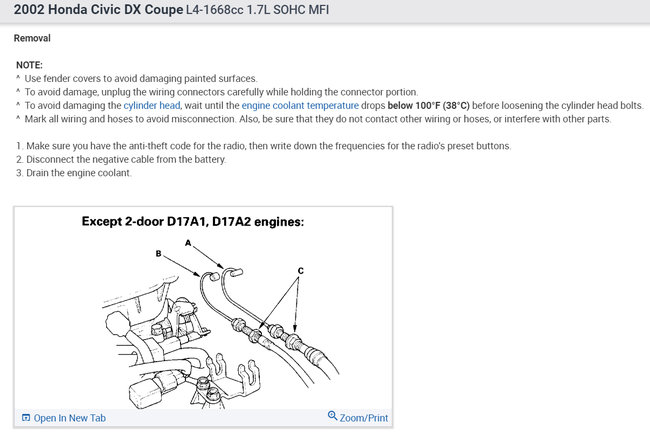 2002 Honda Civic DX Coupe L4-1668cc 1.7L SOHC MFI

Removal

NOTE:
^ Use fender covers to avoid damaging painted surfaces.
^ To avoid damage, unplug the wiring connectors carefully while holding the connector portion.
^ To avoid damaging the cylinder head, wait until the engine coolant temperature drops below 100°F (38°C) before loosening the cylinder head bolts.
^ Mark all wiring and hoses to avoid misconnection. Also, be sure that they do not contact other wiring or hoses, or interfere with other parts.

1. Make sure you have the anti-theft code for the radio, then write down the frequencies for the radio's preset buttons.
2. Disconnect the negative cable from the battery.
3. Drain the engine coolant.

Except 2-door D17A1, D17A2 engines:

A
B
C

Open In New Tab
Zoom/Print