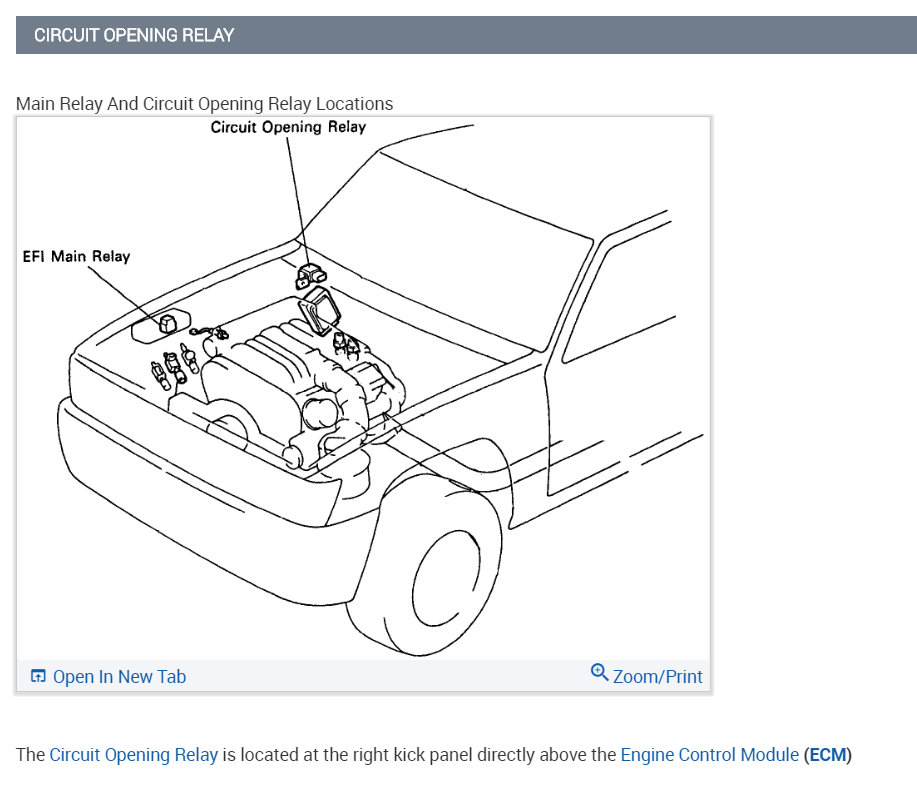 CIRCUIT OPENING RELAY

Main Relay And Circuit Opening Relay Locations

Circuit Opening Relay

EFI Main Relay

Open In New Tab

Zoom/Print

The Circuit Opening Relay is located at the right kick panel directly above the Engine Control Module (ECM)