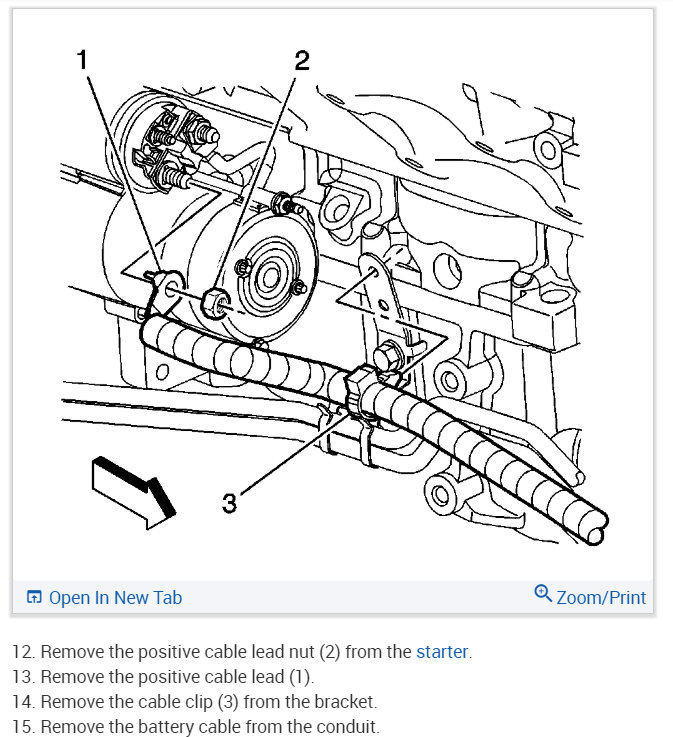 1

2

3

Open In New Tab

Zoom/Print

12. Remove the positive cable lead nut (2) from the starter.
13. Remove the positive cable lead (1).
14. Remove the cable clip (3) from the bracket.
15. Remove the battery cable from the conduit.