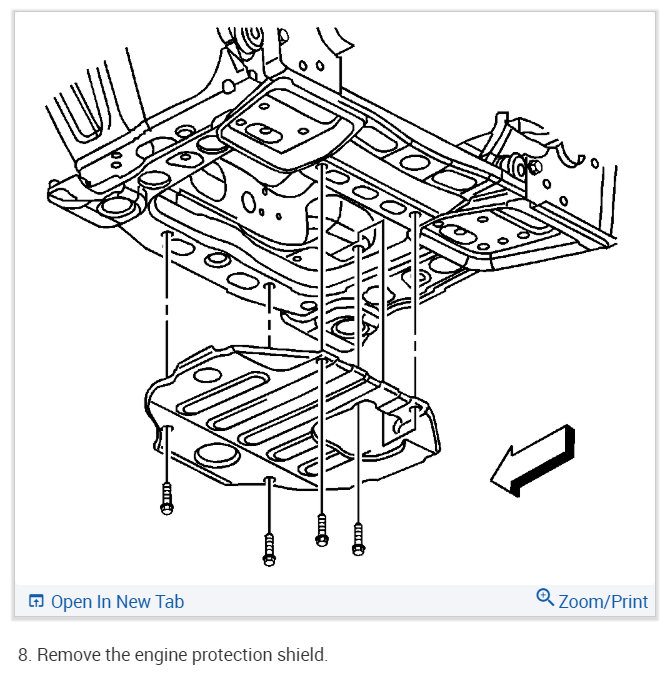 Open In New Tab

Zoom/Print

8. Remove the engine protection shield.