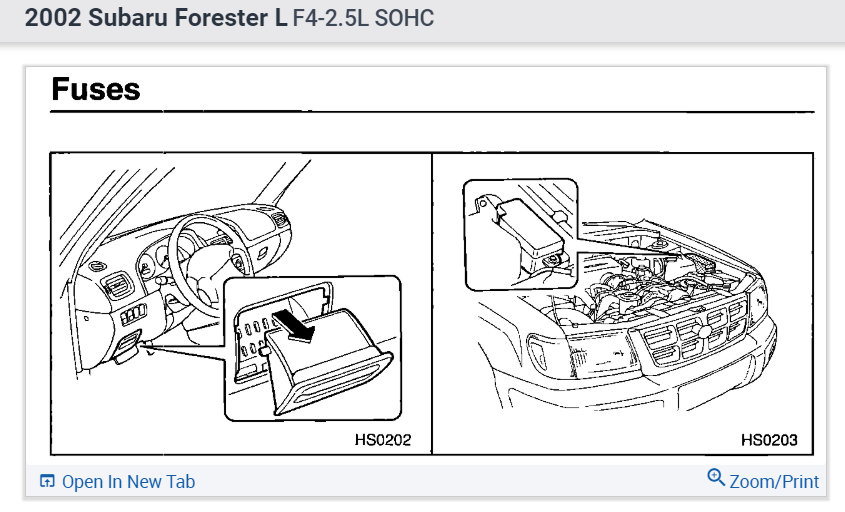 2002 Subaru Forester L F4-2.5L SOHC

Fuses

HS0202

HS0203

Open In New Tab

Zoom/Print