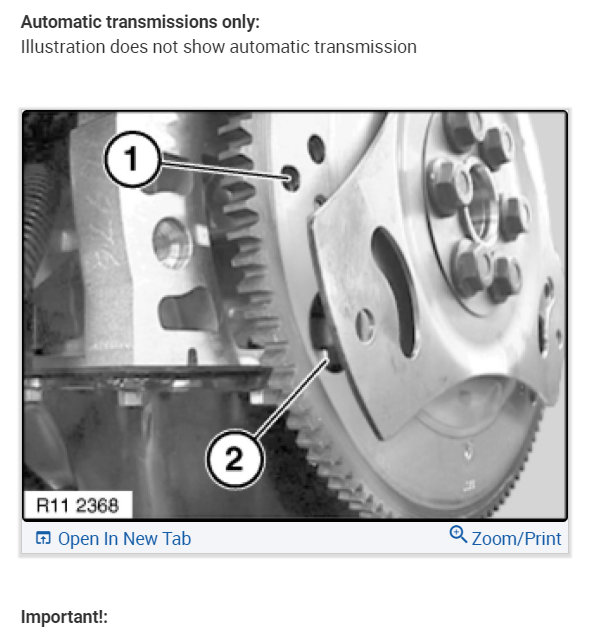 **Automatic transmissions only:**
Illustration does not show automatic transmission

1

2

R11 2368

Open In New Tab

Zoom/Print

**Important!:**