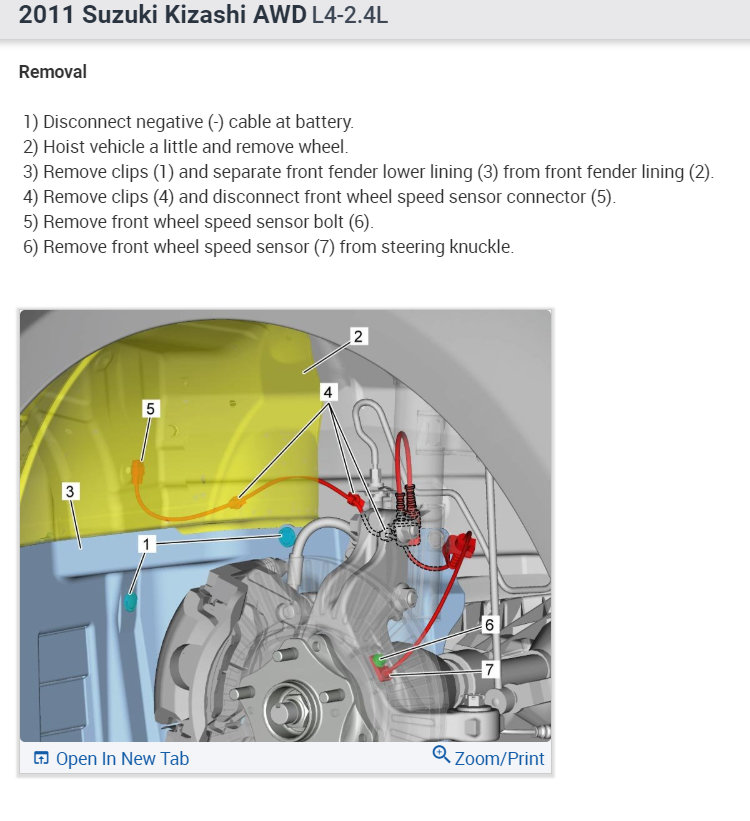 2011 Suzuki Kizashi AWD L4-2.4L

Removal

1) Disconnect negative (-) cable at battery.
2) Hoist vehicle a little and remove wheel.
3) Remove clips (1) and separate front fender lower lining (3) from front fender lining (2).
4) Remove clips (4) and disconnect front wheel speed sensor connector (5).
5) Remove front wheel speed sensor bolt (6).
6) Remove front wheel speed sensor (7) from steering knuckle.

2
4
5
3
1
6
7

Open In New Tab
Zoom/Print