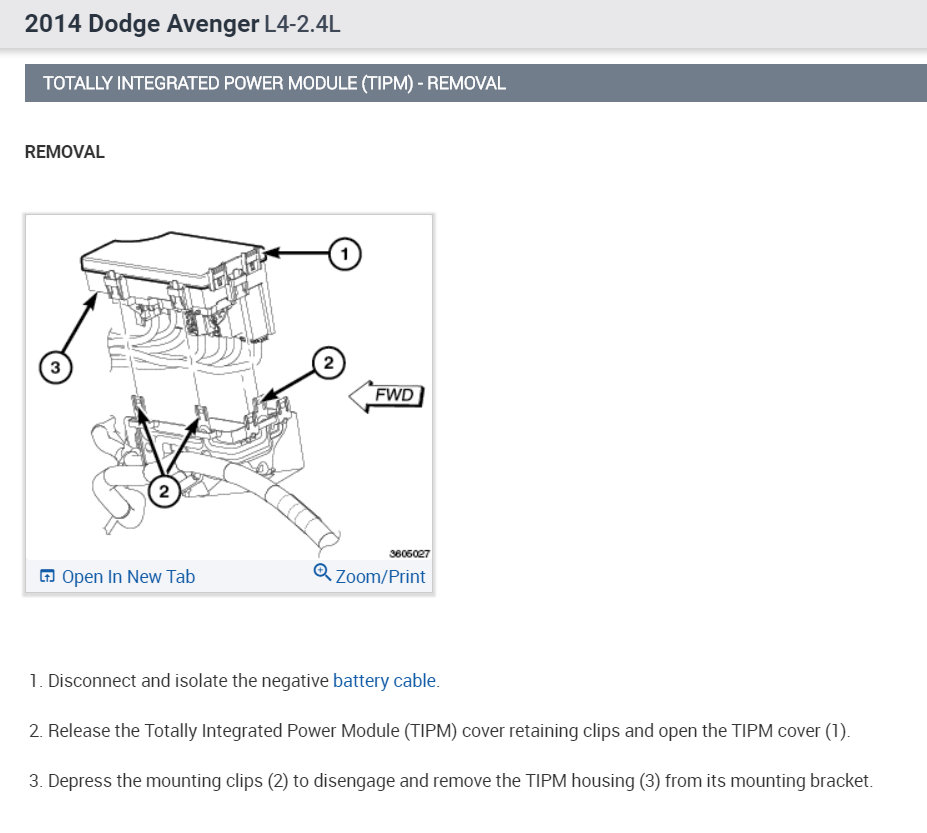 2014 Dodge Avenger L4-2.4L

TOTALLY INTEGRATED POWER MODULE (TIPM) - REMOVAL

REMOVAL

1
3
2
FWD
2
3605027

Open In New Tab
Zoom/Print

1. Disconnect and isolate the negative battery cable.

2. Release the Totally Integrated Power Module (TIPM) cover retaining clips and open the TIPM cover (1).

3. Depress the mounting clips (2) to disengage and remove the TIPM housing (3) from its mounting bracket.