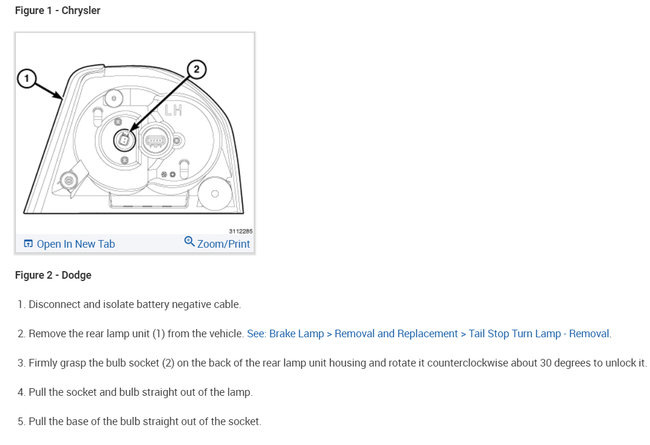 Figure 1 - Chrysler

1

2

LH

3112285

Open In New Tab

Zoom/Print

Figure 2 - Dodge

1. Disconnect and isolate battery negative cable.

2. Remove the rear lamp unit (1) from the vehicle. See: Brake Lamp > Removal and Replacement > Tail Stop Turn Lamp - Removal.

3. Firmly grasp the bulb socket (2) on the back of the rear lamp unit housing and rotate it counterclockwise about 30 degrees to unlock it.

4. Pull the socket and bulb straight out of the lamp.

5. Pull the base of the bulb straight out of the socket.