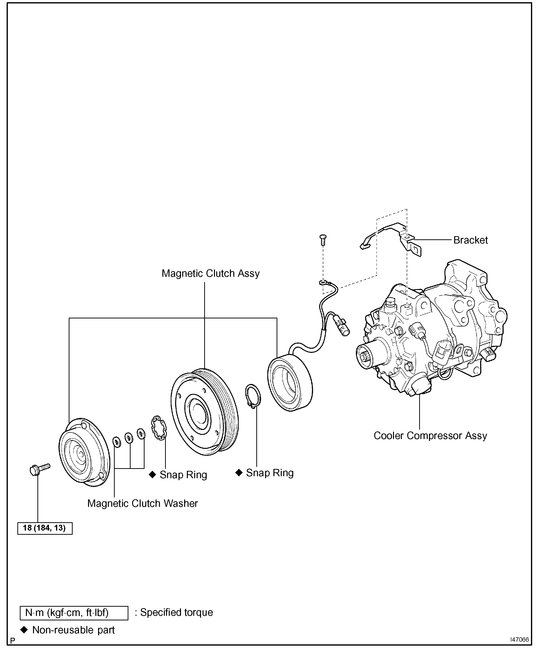 Bracket

Magnetic Clutch Assy

Cooler Compressor Assy

◆ Snap Ring

◆ Snap Ring

Magnetic Clutch Washer

18 (184, 13)

N·m (kgf·cm, ft·lbf) : Specified torque

◆ Non-reusable part

P

I47066