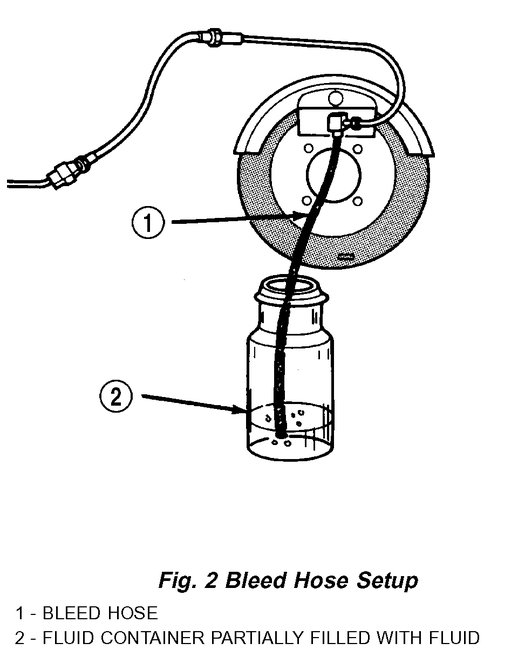 1

2

Fig. 2 Bleed Hose Setup

1 - BLEED HOSE
2 - FLUID CONTAINER PARTIALLY FILLED WITH FLUID