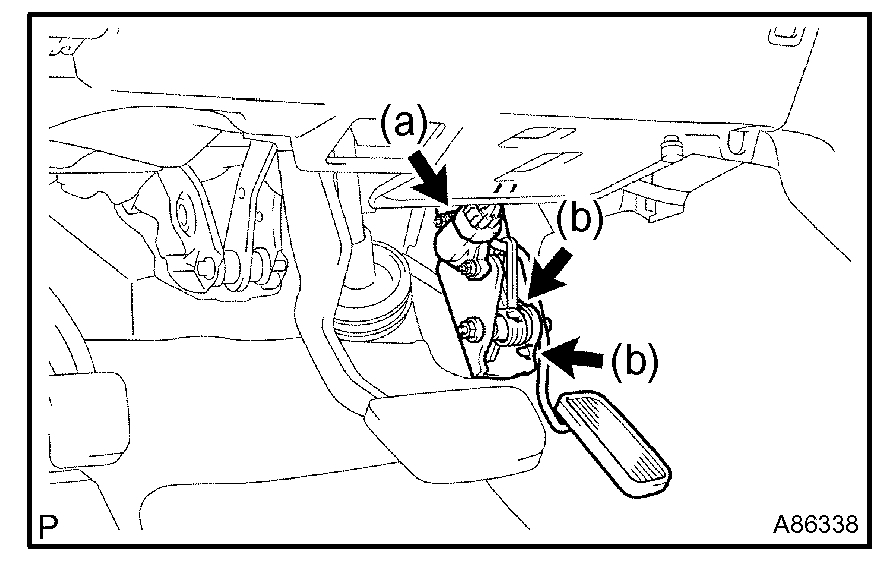 (a)
(b)
(b)
P
A86338