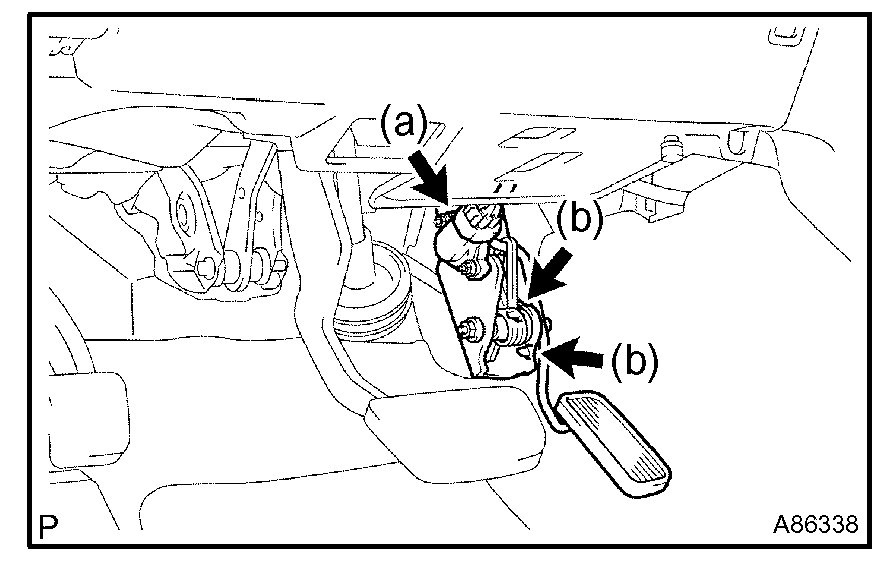 (a)
(b)
(b)
P
A86338