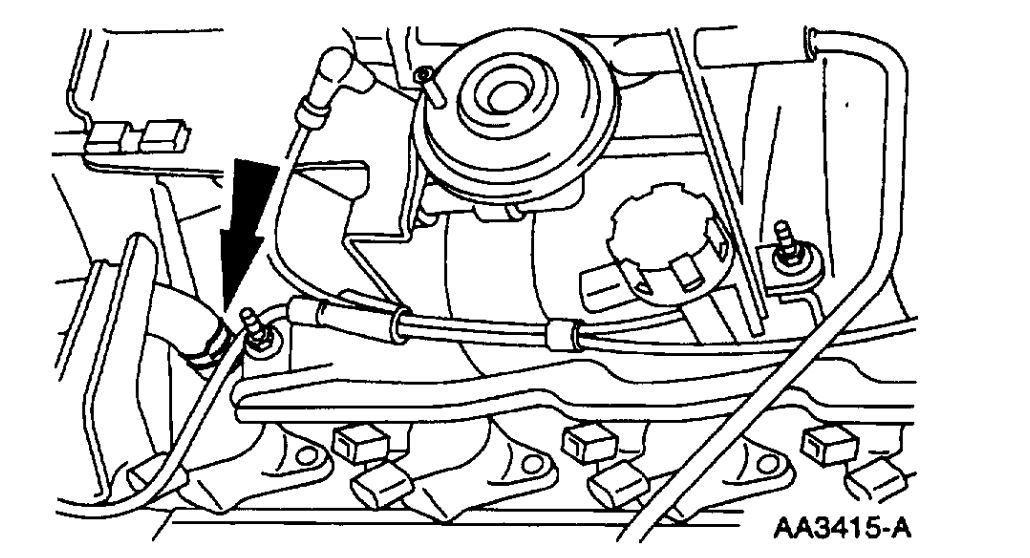 AA3415-A