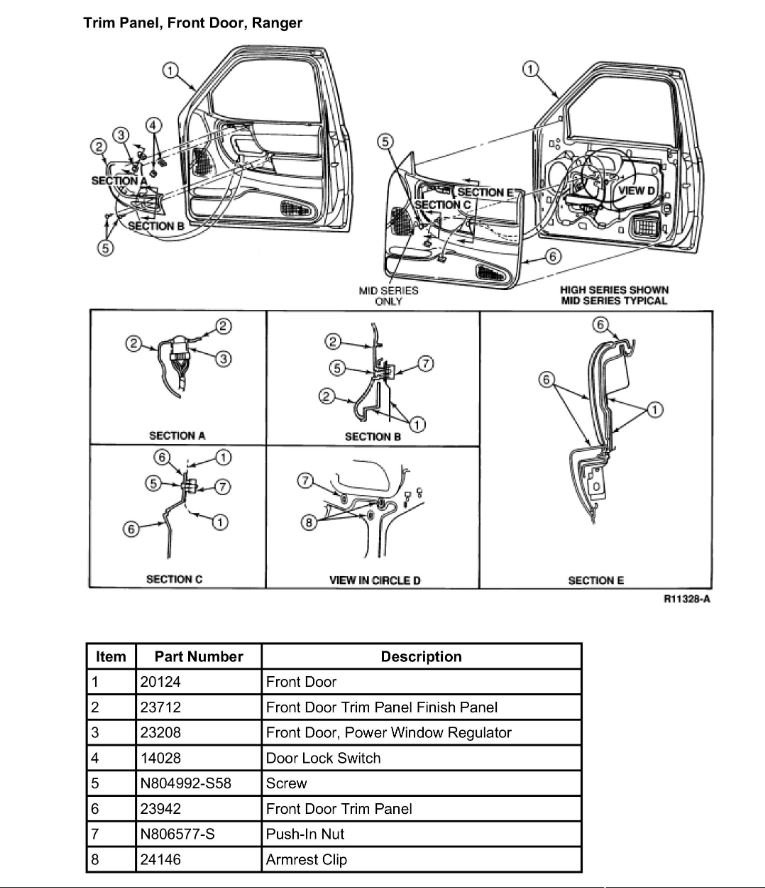 Trim Panel, Front Door, Ranger

1
2
3
4
SECTION A
SECTION B
5

1
5
SECTION E
SECTION C
VIEW D
6
MID SERIES ONLY
HIGH SERIES SHOWN MID SERIES TYPICAL

2
2
3
SECTION A

2
5
7
2
1
SECTION B

6
6
1
SECTION E

6
1
5
7
6
1
SECTION C

7
8
VIEW IN CIRCLE D

R11328-A

| Item | Part Number | Description |
|---|---|---|
| 1 | 20124 | Front Door |
| 2 | 23712 | Front Door Trim Panel Finish Panel |
| 3 | 23208 | Front Door, Power Window Regulator |
| 4 | 14028 | Door Lock Switch |
| 5 | N804992-S58 | Screw |
| 6 | 23942 | Front Door Trim Panel |
| 7 | N806577-S | Push-In Nut |
| 8 | 24146 | Armrest Clip |