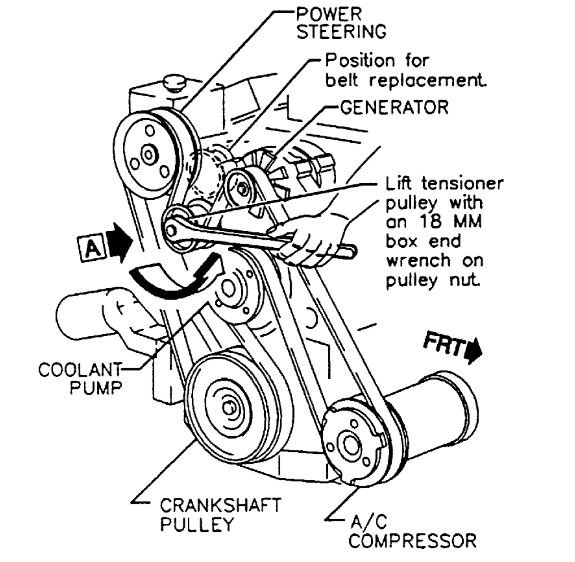 POWER STEERING

Position for belt replacement.

GENERATOR

Lift tensioner pulley with an 18 MM box end wrench on pulley nut.

A

FRT

COOLANT PUMP

CRANKSHAFT PULLEY

A/C COMPRESSOR