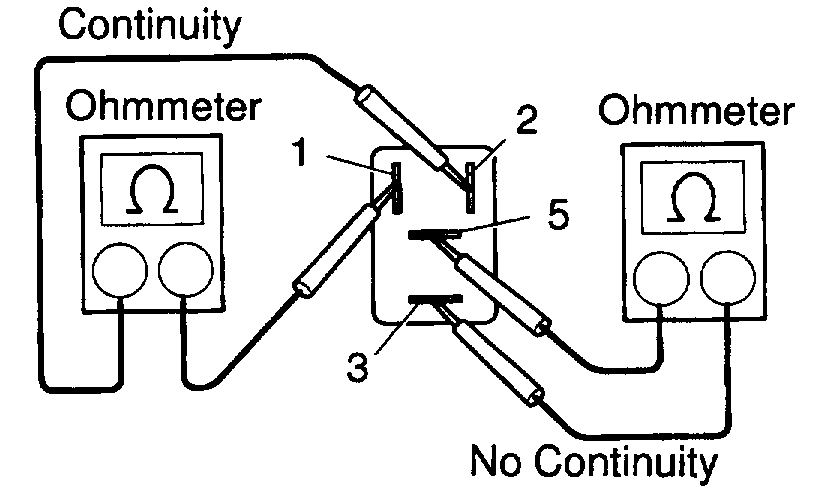 Continuity

Ohmmeter

$\Omega$

1

2

5

3

Ohmmeter

$\Omega$

No Continuity