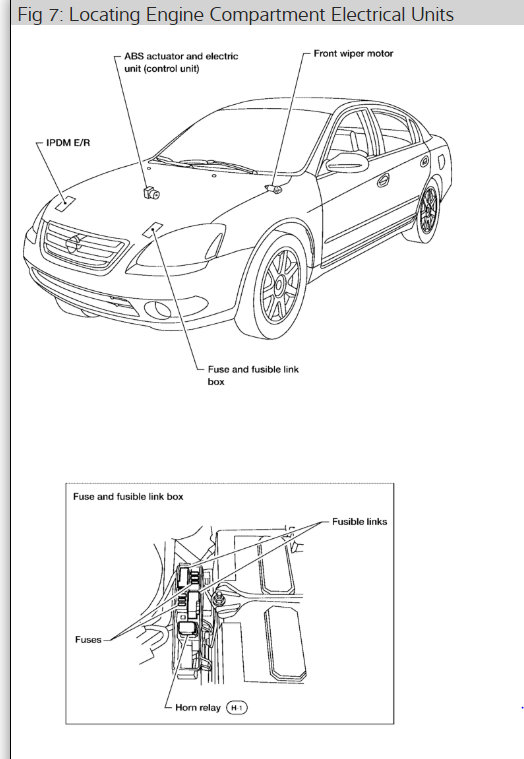 Fig 7: Locating Engine Compartment Electrical Units

ABS actuator and electric unit (control unit)

Front wiper motor

IPDM E/R

Fuse and fusible link box

Fuse and fusible link box

Fusible links

Fuses

Horn relay H-1