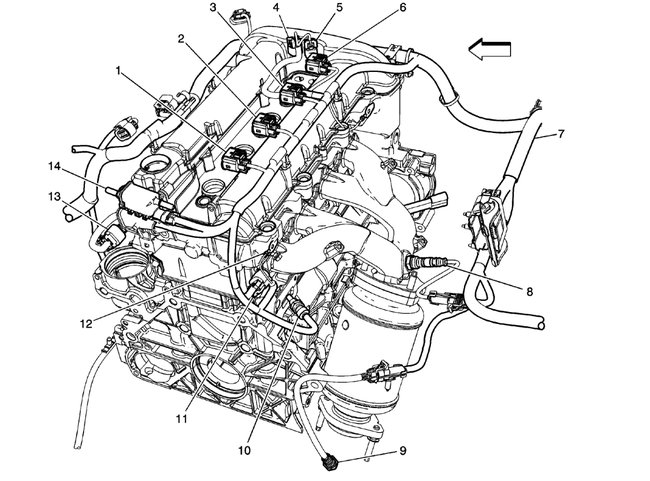 3
4
5
6
2
1
7
14
13
8
12
11
10
9