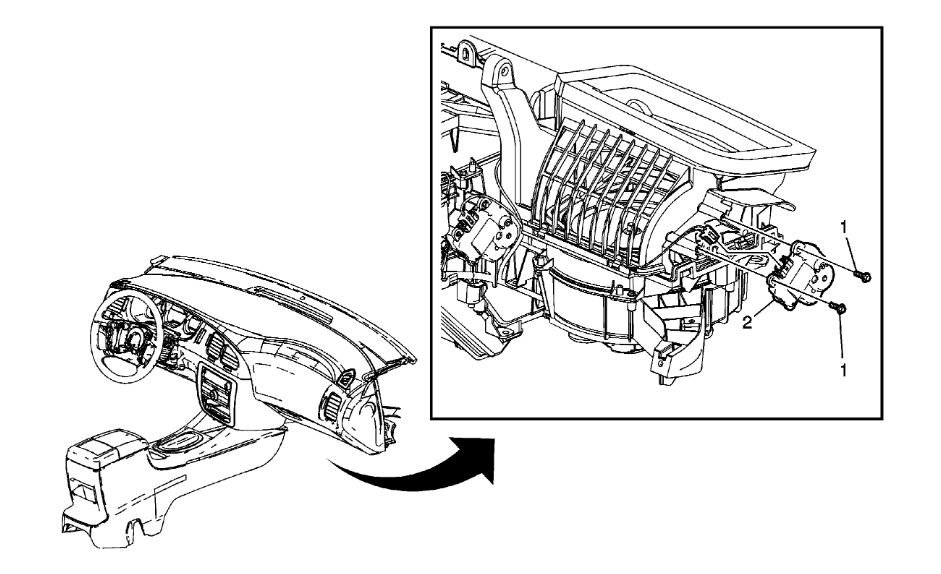 1
2
1