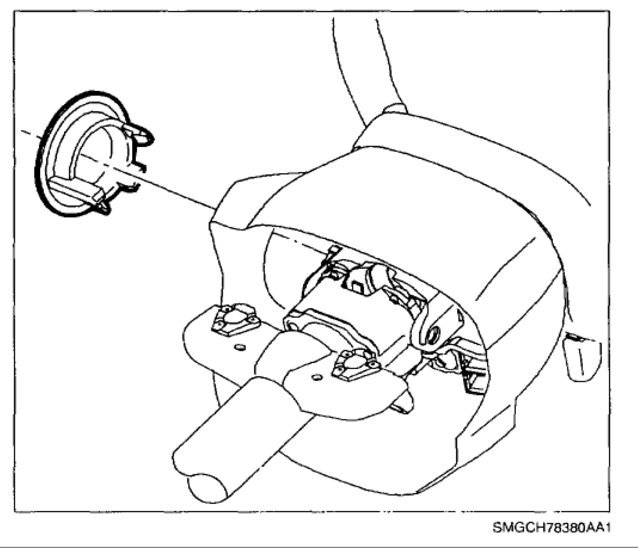 SMGCH78380AA1