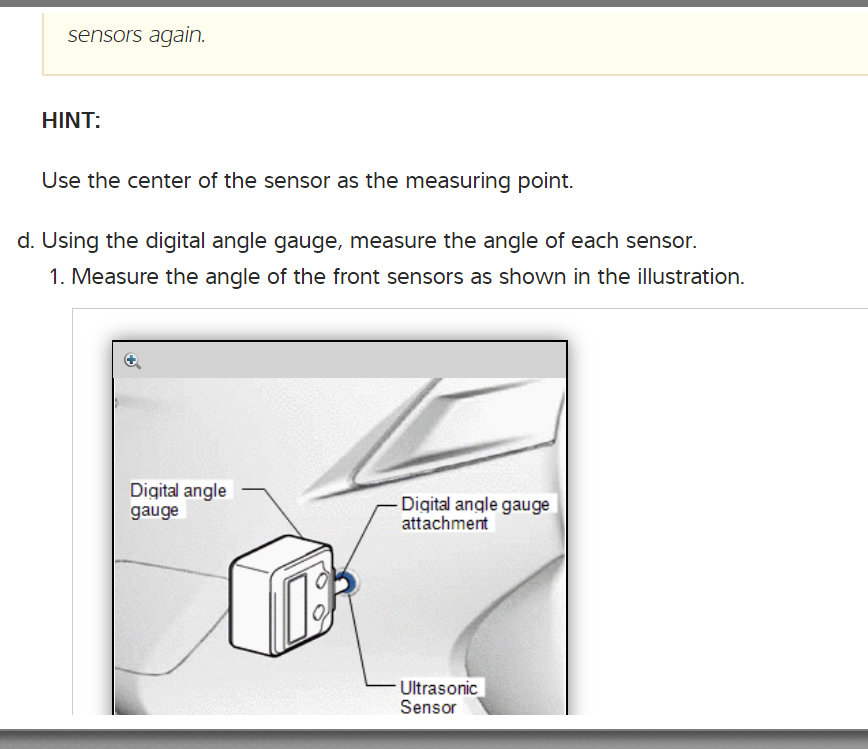 sensors again.

HINT:

Use the center of the sensor as the measuring point.

d. Using the digital angle gauge, measure the angle of each sensor.

1. Measure the angle of the front sensors as shown in the illustration.

Digital angle gauge

Digital angle gauge attachment

Ultrasonic Sensor