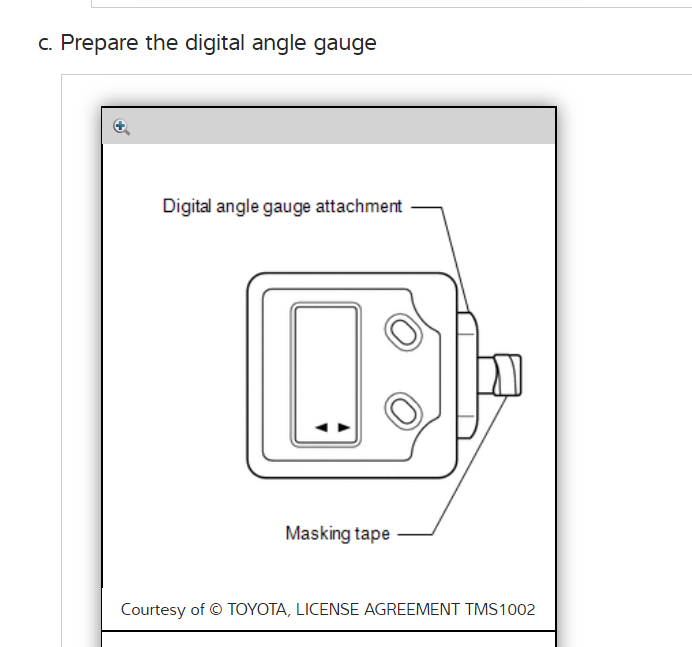 c. Prepare the digital angle gauge

Digital angle gauge attachment

Masking tape

Courtesy of © TOYOTA, LICENSE AGREEMENT TMS1002