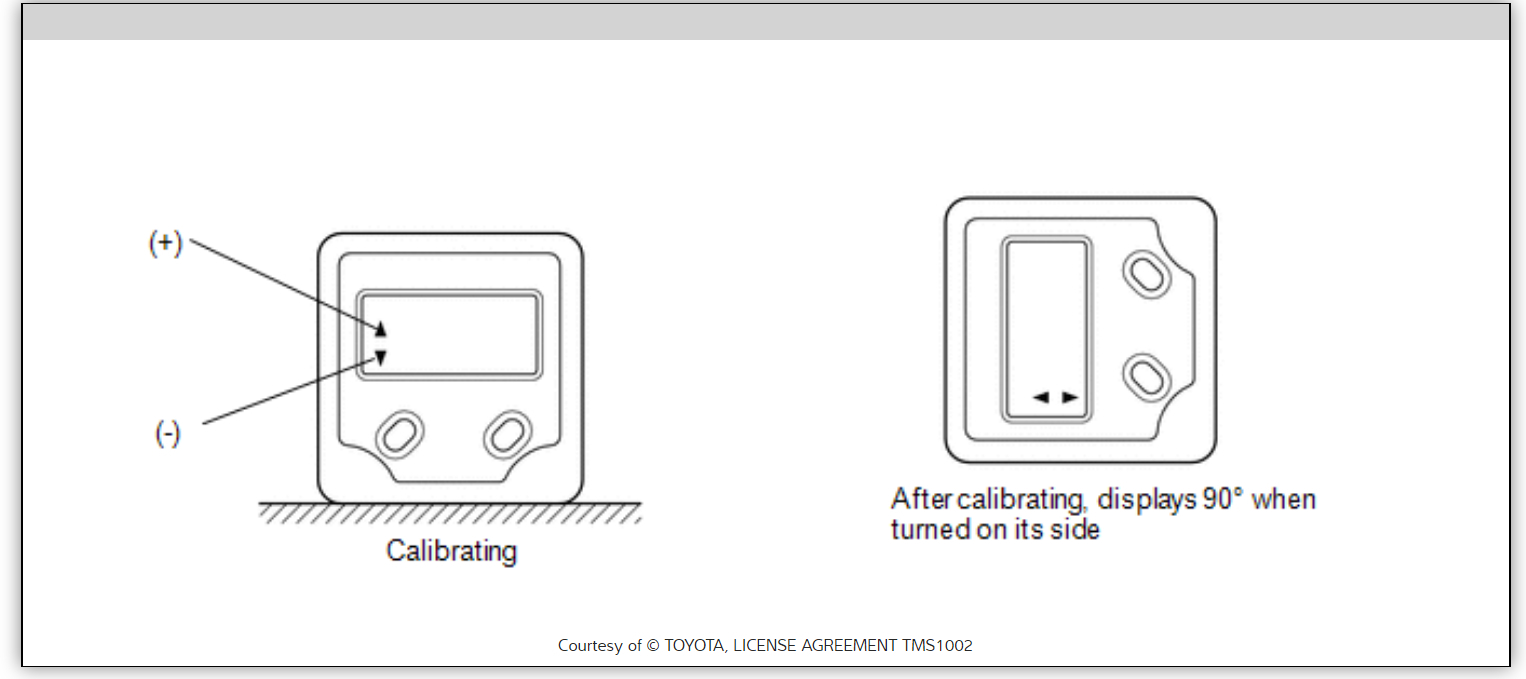 (+)

(-)

Calibrating

After calibrating, displays 90° when turned on its side

Courtesy of © TOYOTA, LICENSE AGREEMENT TMS1002