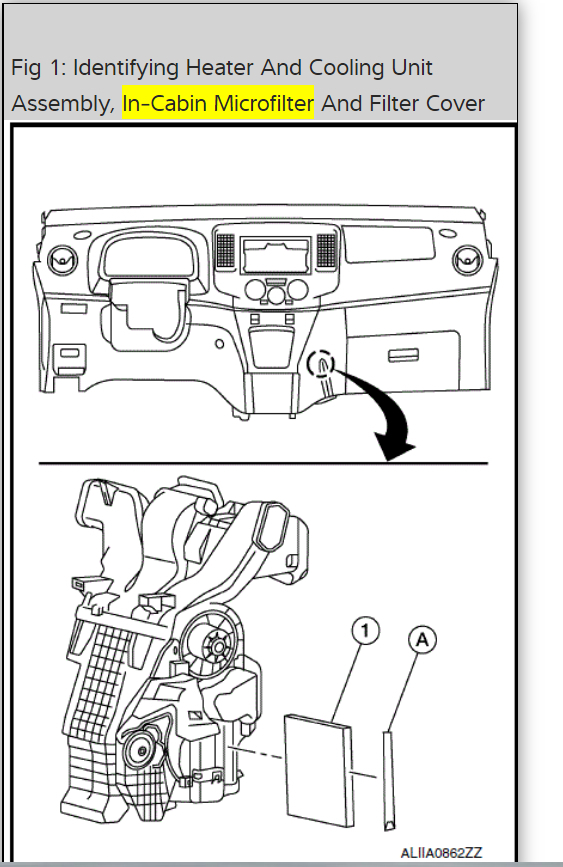 Fig 1: Identifying Heater And Cooling Unit Assembly, In-Cabin Microfilter And Filter Cover

1

A

ALIIA0862ZZ