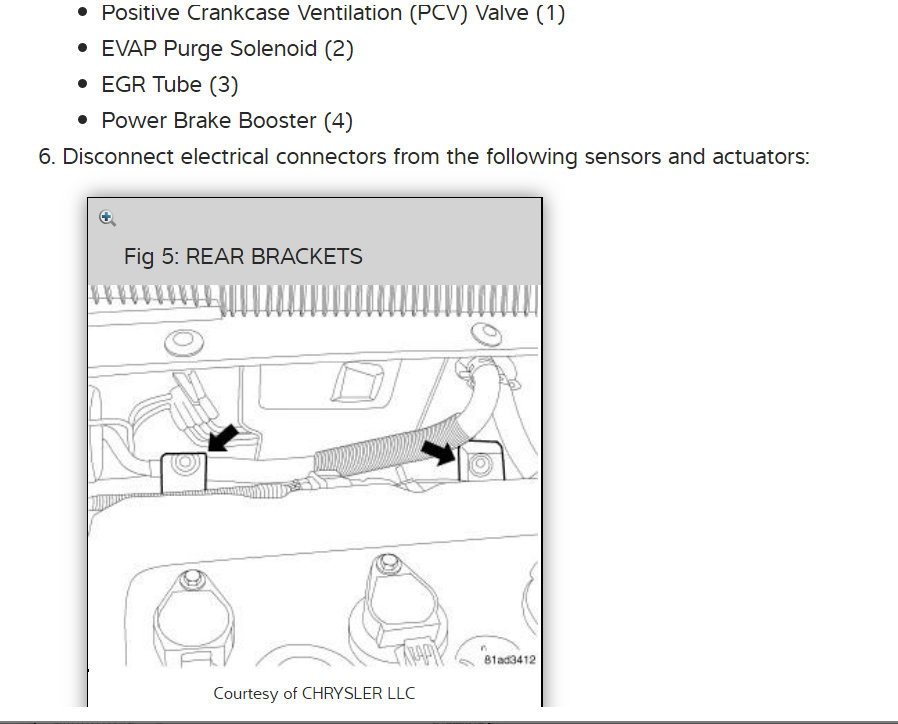 - Positive Crankcase Ventilation (PCV) Valve (1)
- EVAP Purge Solenoid (2)
- EGR Tube (3)
- Power Brake Booster (4)

6. Disconnect electrical connectors from the following sensors and actuators:

Fig 5: REAR BRACKETS

81ad3412

Courtesy of CHRYSLER LLC