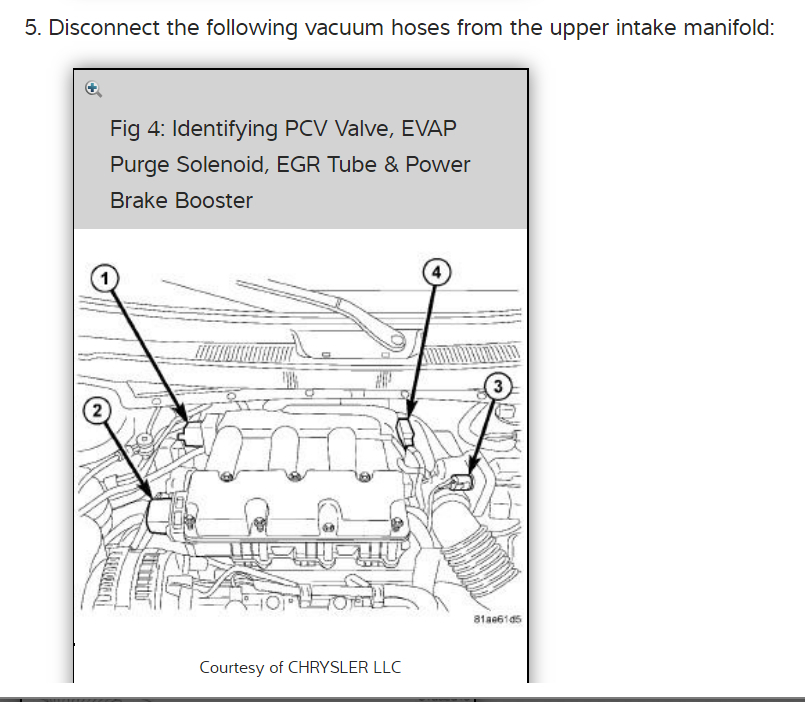 5. Disconnect the following vacuum hoses from the upper intake manifold:

Fig 4: Identifying PCV Valve, EVAP Purge Solenoid, EGR Tube & Power Brake Booster

1
4
3
2

81ae61d5

Courtesy of CHRYSLER LLC