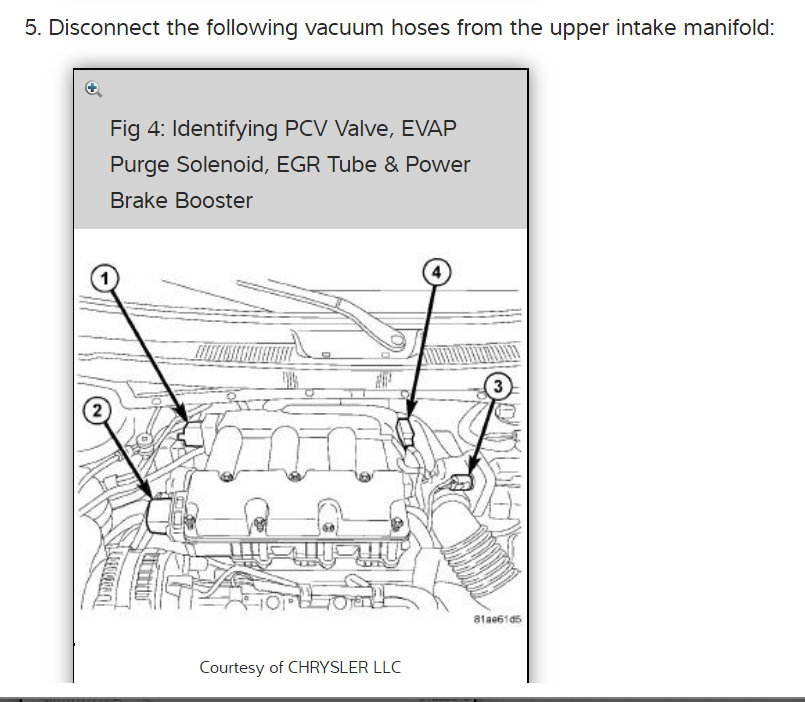 5. Disconnect the following vacuum hoses from the upper intake manifold:

Fig 4: Identifying PCV Valve, EVAP Purge Solenoid, EGR Tube & Power Brake Booster

1
4
3
2

81ae61d5

Courtesy of CHRYSLER LLC