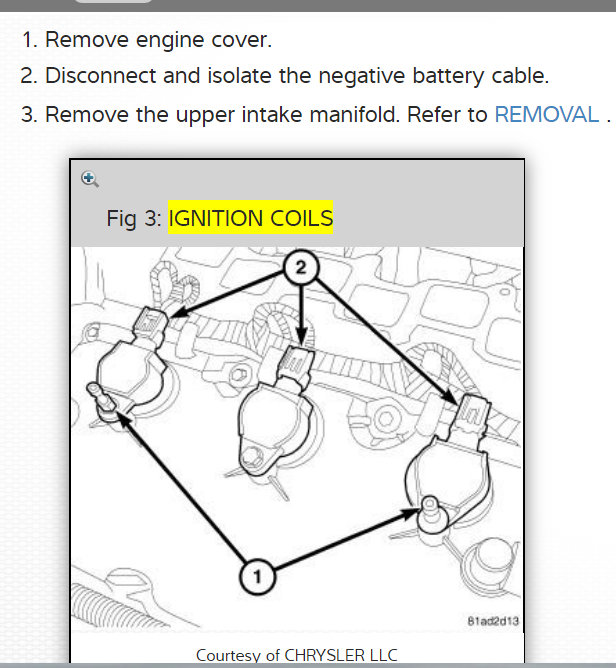 1. Remove engine cover.

2. Disconnect and isolate the negative battery cable.

3. Remove the upper intake manifold. Refer to REMOVAL .

Fig 3: IGNITION COILS

2

1

81ad2d13

Courtesy of CHRYSLER LLC