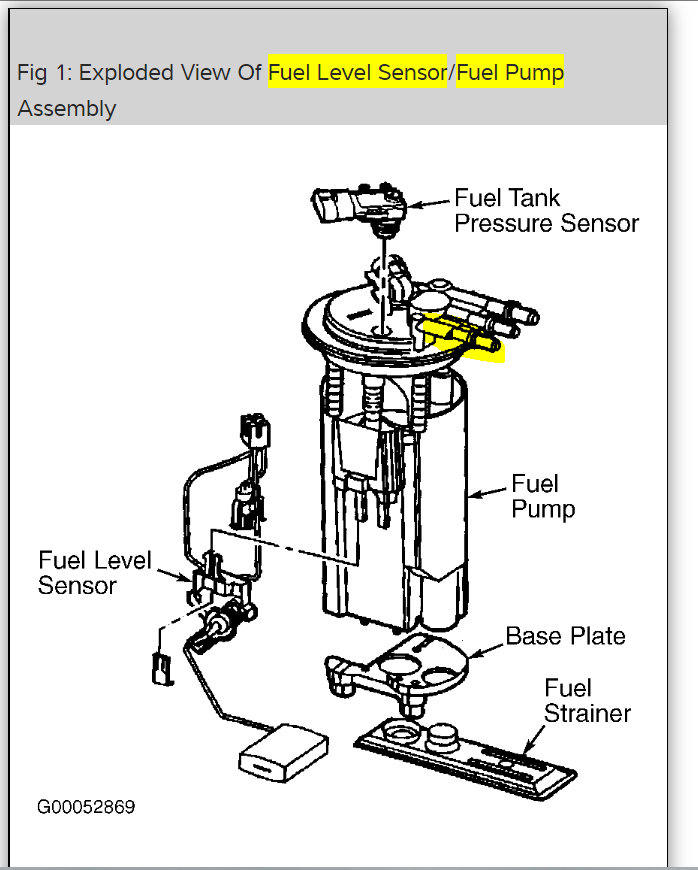 Fig 1: Exploded View Of Fuel Level Sensor/Fuel Pump Assembly

Fuel Tank Pressure Sensor

Fuel Pump

Fuel Level Sensor

Base Plate

Fuel Strainer

G00052869