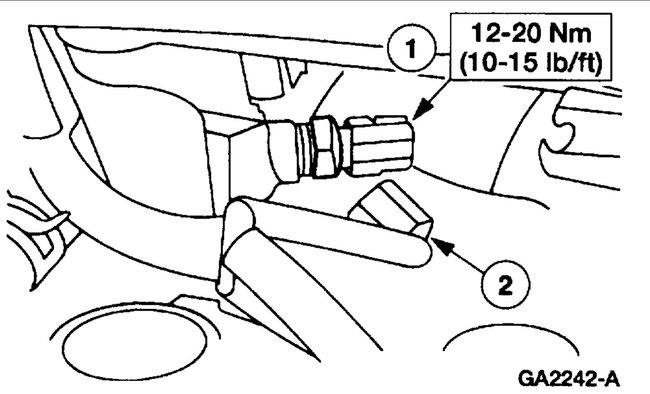 1

12-20 Nm
(10-15 lb/ft)

2

GA2242-A