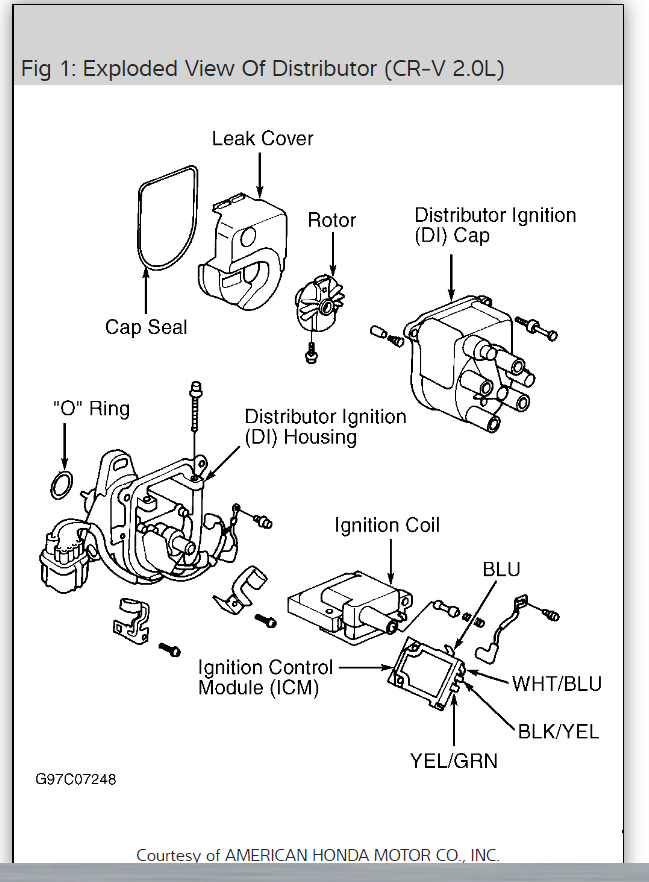 Fig 1: Exploded View Of Distributor (CR-V 2.0L)

Leak Cover

Rotor

Distributor Ignition (DI) Cap

Cap Seal

"O" Ring

Distributor Ignition (DI) Housing

Ignition Coil

BLU

Ignition Control Module (ICM)

WHT/BLU

BLK/YEL

YEL/GRN

G97C07248

Courtesy of AMERICAN HONDA MOTOR CO., INC.