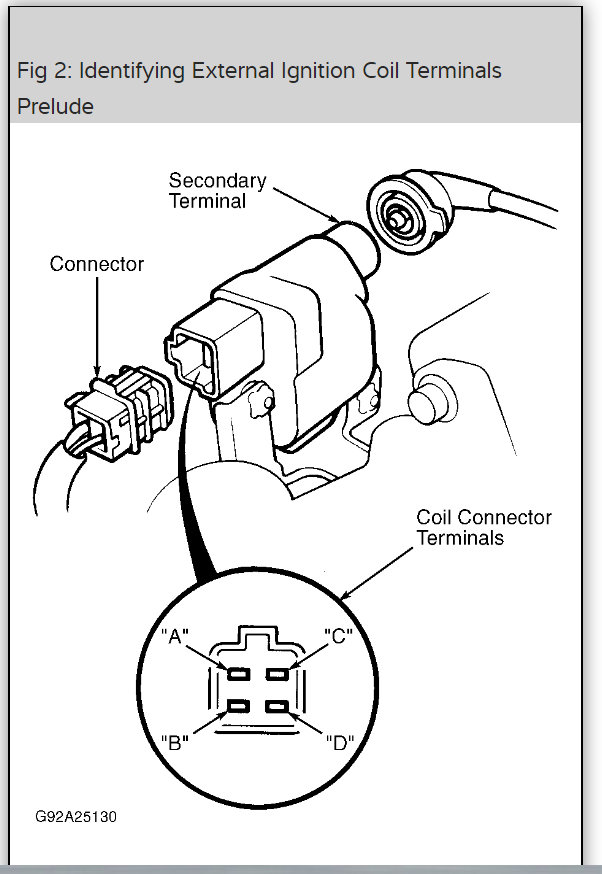 Fig 2: Identifying External Ignition Coil Terminals Prelude

Secondary Terminal

Connector

Coil Connector Terminals

"A"

"C"

"B"

"D"

G92A25130