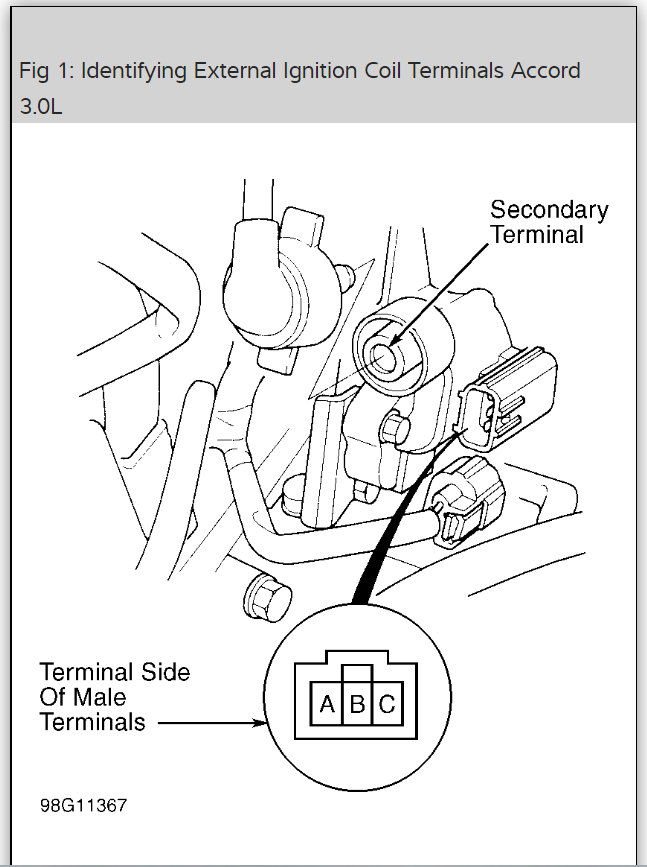 Fig 1: Identifying External Ignition Coil Terminals Accord 3.0L

Secondary Terminal

Terminal Side Of Male Terminals

A B C

98G11367