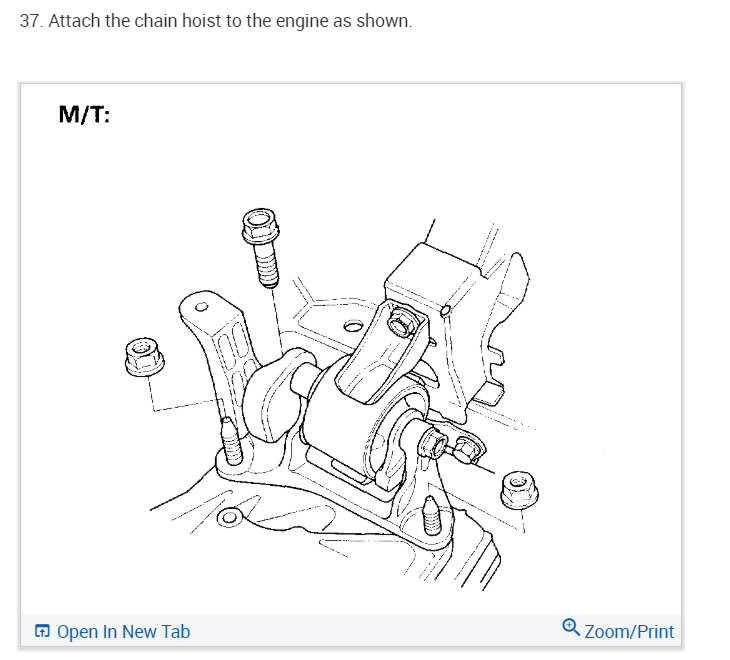 37. Attach the chain hoist to the engine as shown.

M/T:

Open In New Tab

Zoom/Print