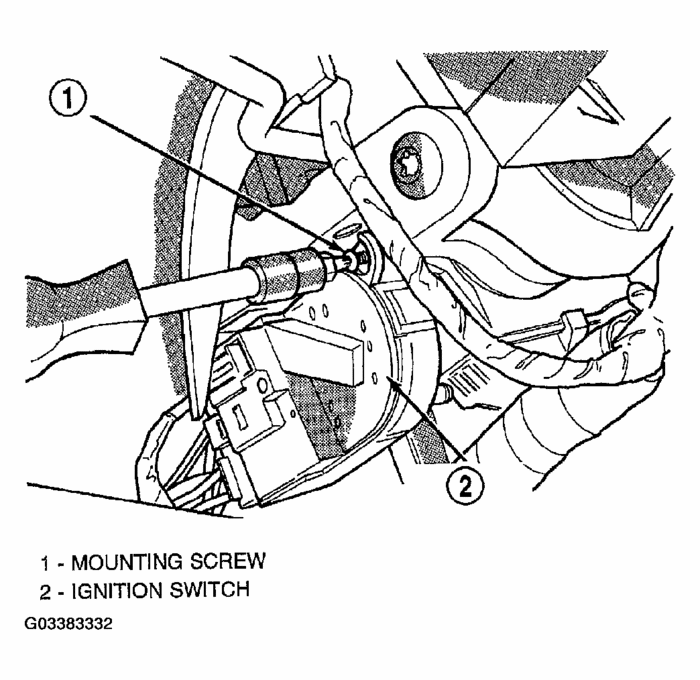 1

2

1 - MOUNTING SCREW
2 - IGNITION SWITCH

G03383332