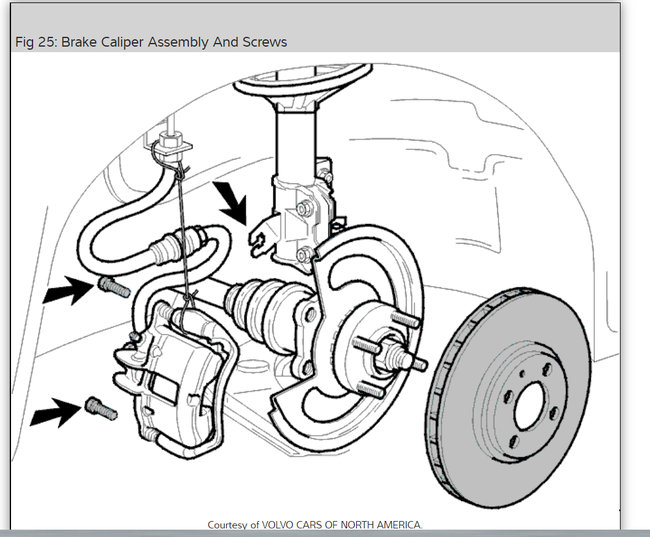 Fig 25: Brake Caliper Assembly And Screws

Courtesy of VOLVO CARS OF NORTH AMERICA.