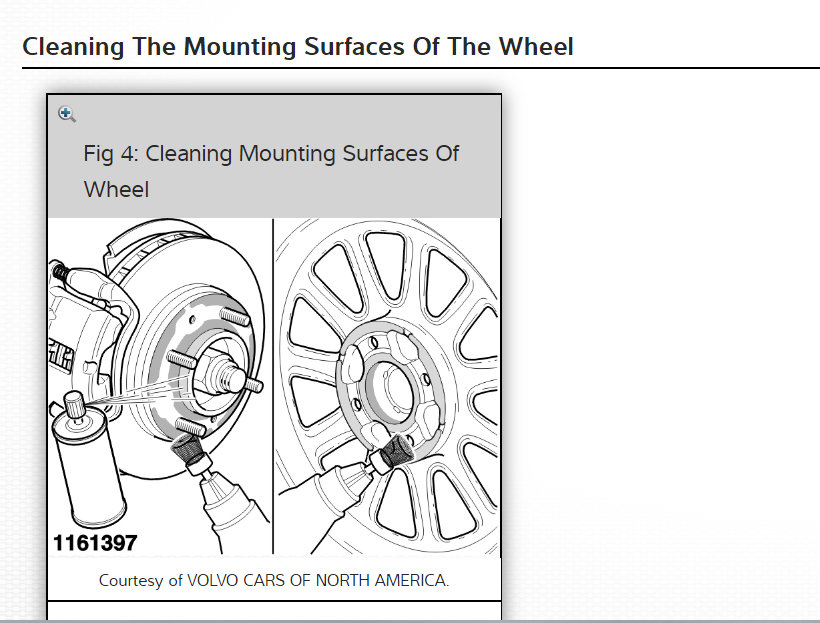 Cleaning The Mounting Surfaces Of The Wheel

Fig 4: Cleaning Mounting Surfaces Of Wheel

1161397

Courtesy of VOLVO CARS OF NORTH AMERICA.