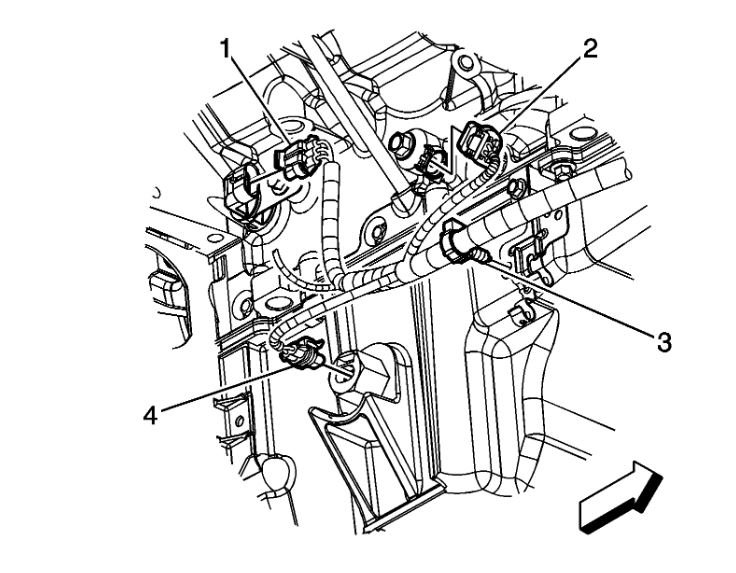 1
2
3
4