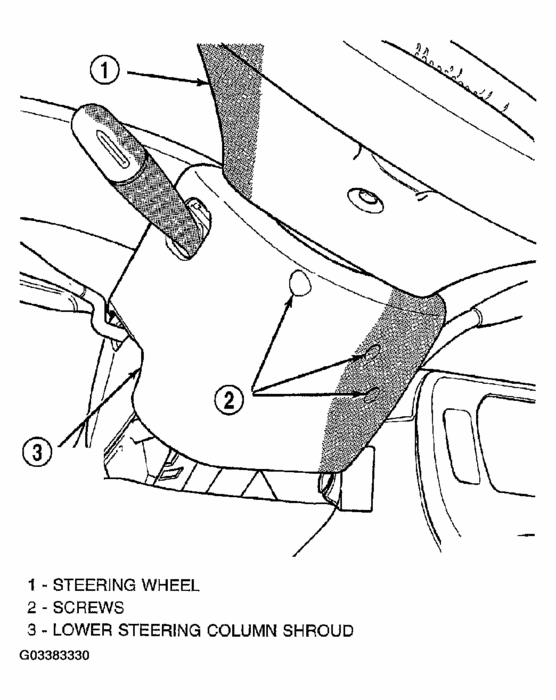 1

2

3

1 - STEERING WHEEL
2 - SCREWS
3 - LOWER STEERING COLUMN SHROUD

G03383330