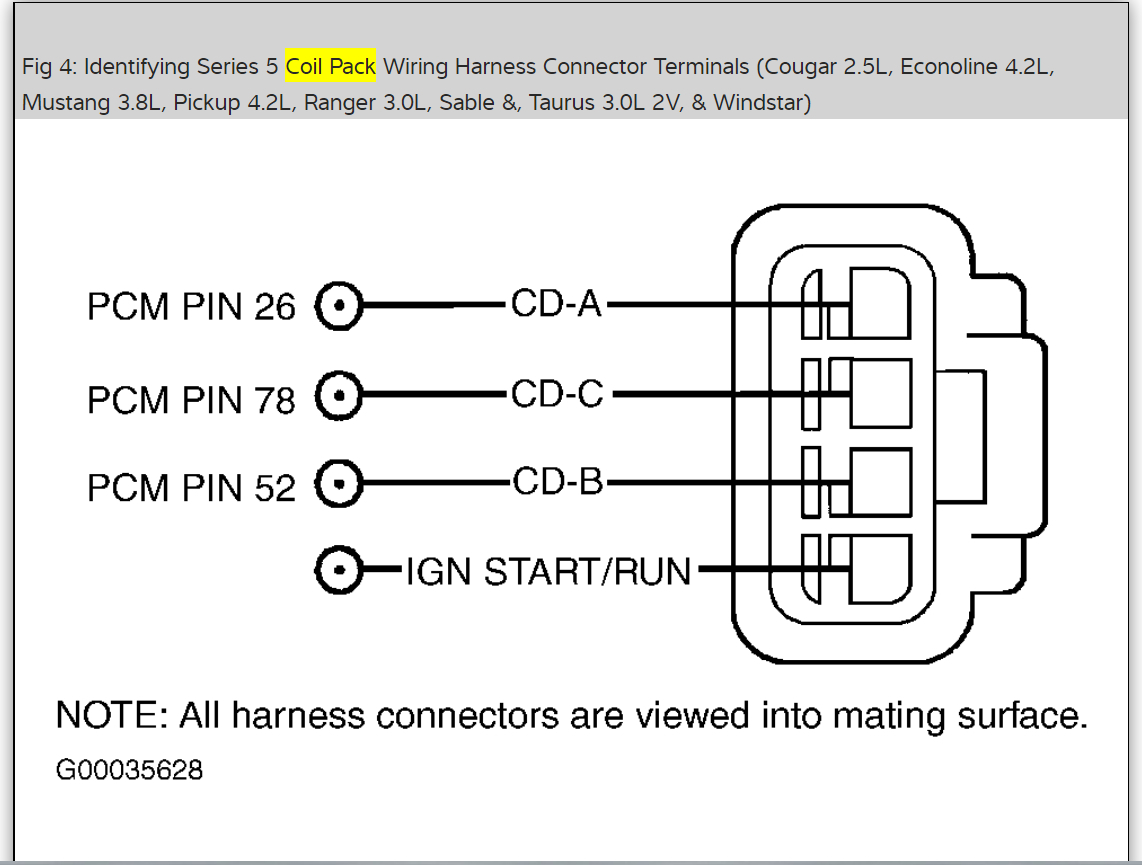 Fig 4: Identifying Series 5 Coil Pack Wiring Harness Connector Terminals (Cougar 2.5L, Econoline 4.2L, Mustang 3.8L, Pickup 4.2L, Ranger 3.0L, Sable &, Taurus 3.0L 2V, & Windstar)

PCM PIN 26
CD-A
PCM PIN 78
CD-C
PCM PIN 52
CD-B
IGN START/RUN

NOTE: All harness connectors are viewed into mating surface.
G00035628