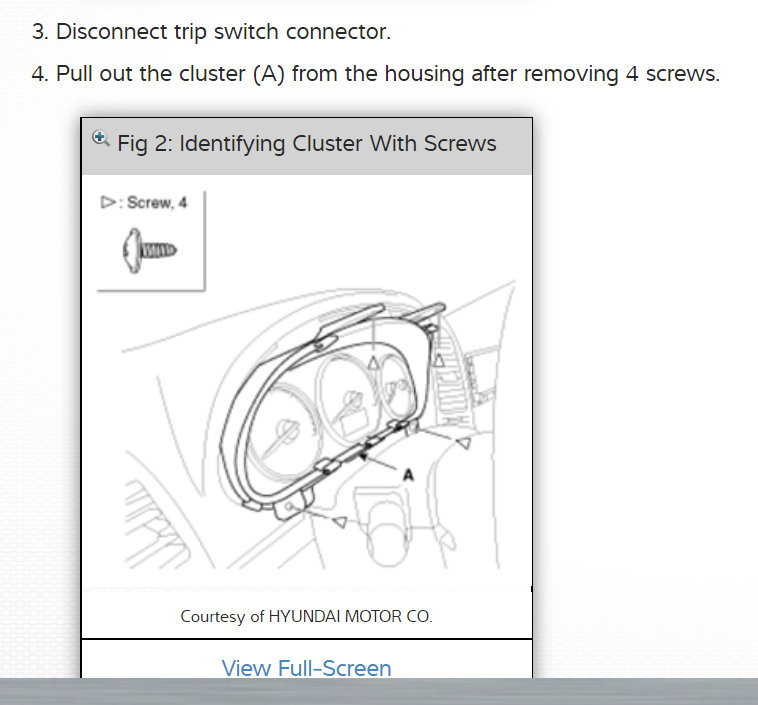 3. Disconnect trip switch connector.

4. Pull out the cluster (A) from the housing after removing 4 screws.

Fig 2: Identifying Cluster With Screws

▷: Screw, 4

A

Courtesy of HYUNDAI MOTOR CO.

View Full-Screen