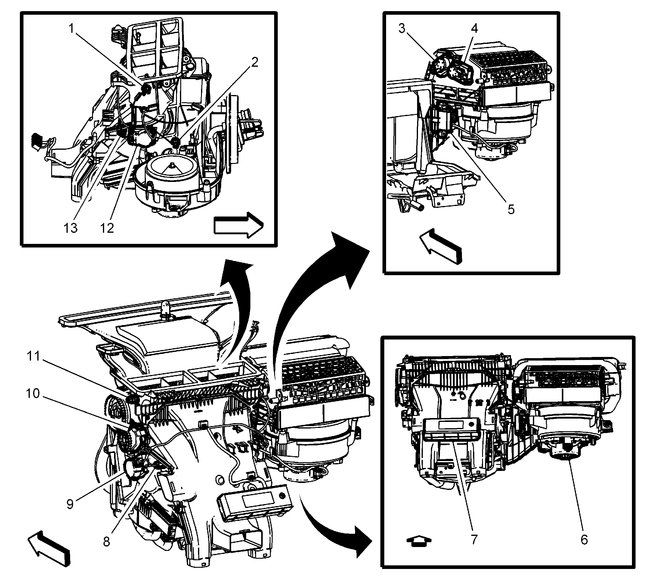 1
2
13
12
3
4
5
11
10
9
8
7
6